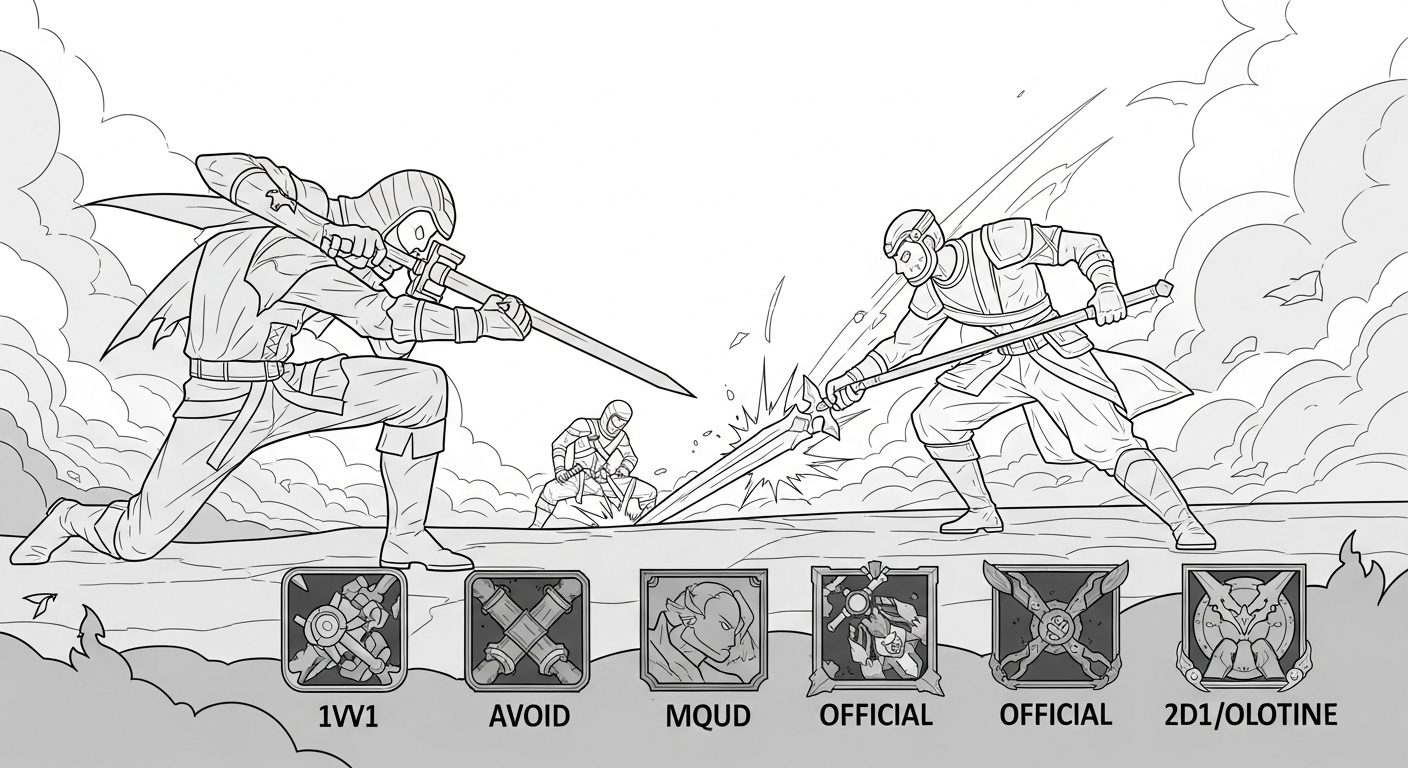 1VV1 AVOID MQUD OFFICIAL OFFICIAL 2D1/OLOTINE